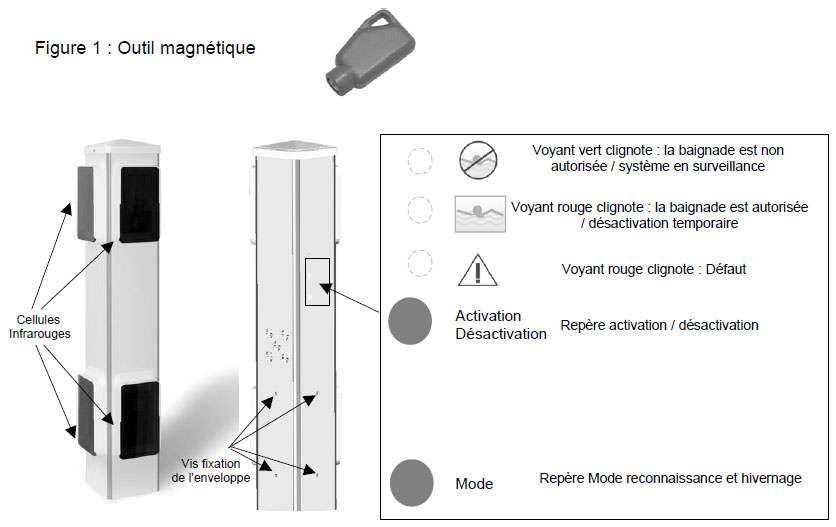 Figure 1 : Outil magnétique

Cellules Infrarouges

Vis fixation de l'enveloppe

Voyant vert clignote : la baignade est non autorisée / système en surveillance

Voyant rouge clignote : la baignade est autorisée / désactivation temporaire

Voyant rouge clignote : Défaut

Activation Désactivation

Repère activation / désactivation

Mode

Repère Mode reconnaissance et hivernage