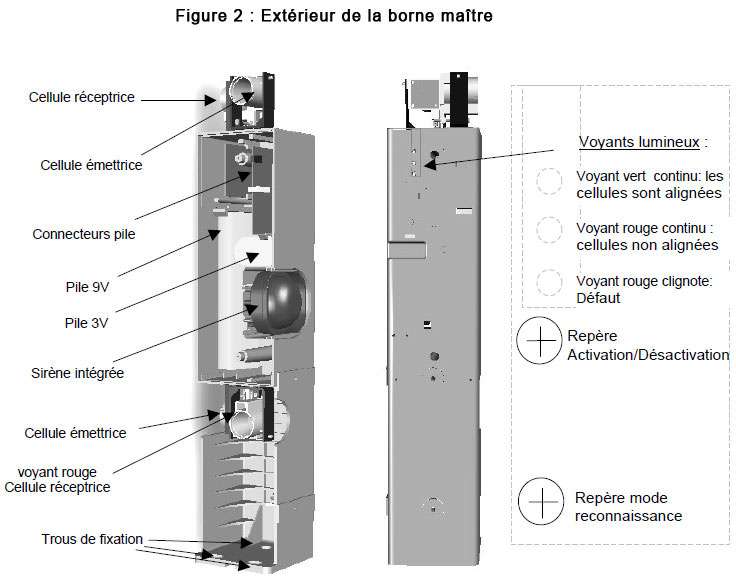 Figure 2 : Extérieur de la borne maître

Cellule réceptrice

Cellule émettrice

Connecteurs pile

Pile 9V

Pile 3V

Sirène intégrée

Cellule émettrice

voyant rouge
Cellule réceptrice

Trous de fixation

Voyants lumineux :

Voyant vert continu: les cellules sont alignées

Voyant rouge continu : cellules non alignées

Voyant rouge clignote: Défaut

Repère Activation/Désactivation

Repère mode reconnaissance