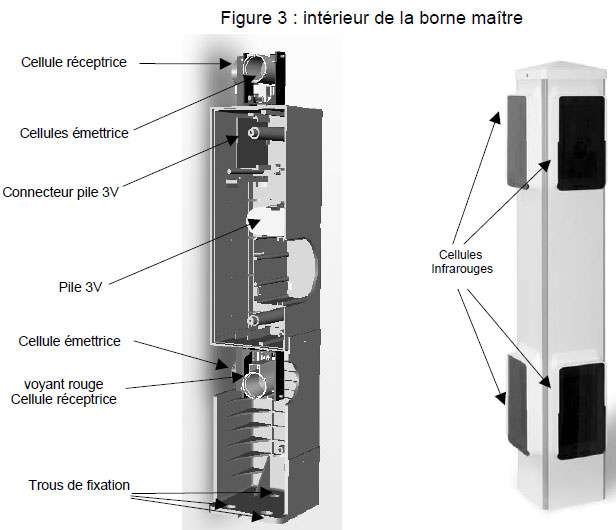 Figure 3 : intérieur de la borne maître

Cellule réceptrice

Cellules émettrice

Connecteur pile 3V

Pile 3V

Cellule émettrice

voyant rouge
Cellule réceptrice

Trous de fixation

Cellules
Infrarouges