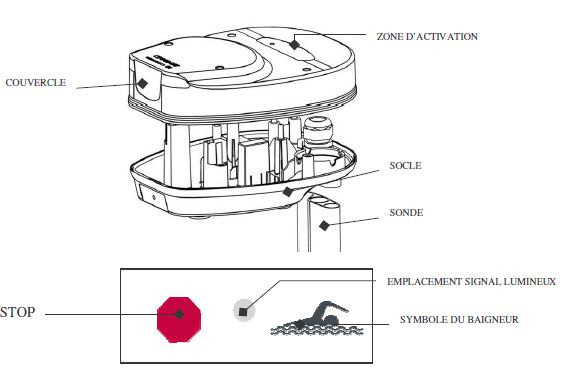 ZONE D'ACTIVATION

COUVERCLE

SOCLE

SONDE

EMPLACEMENT SIGNAL LUMINEUX

STOP

SYMBOLE DU BAIGNEUR